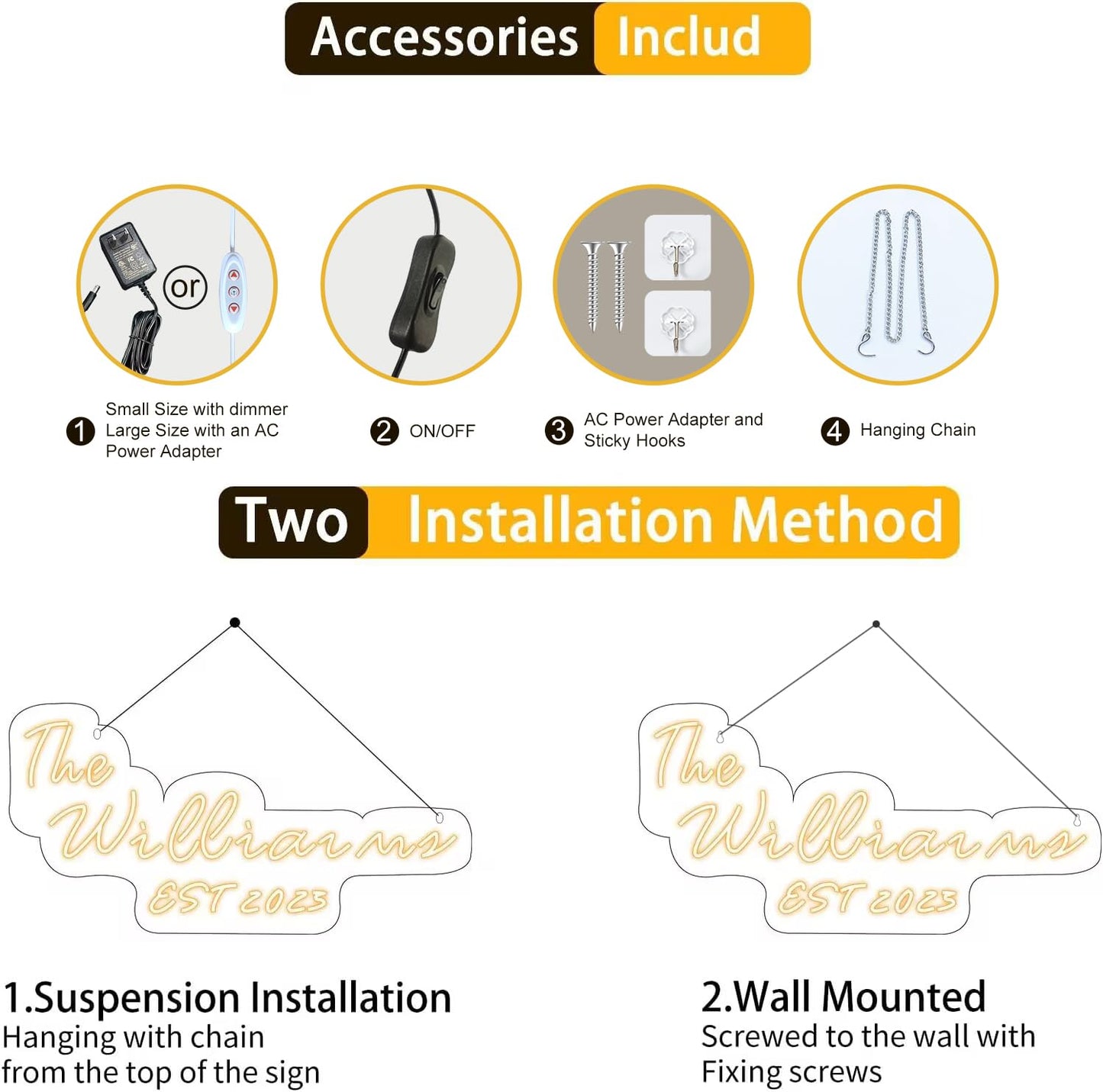 Accessories Includ

or

1 Small Size with dimmer Large Size with an AC Power Adapter

2 ON/OFF

3 AC Power Adapter and Sticky Hooks

4 Hanging Chain

Two Installation Method

The Williams EST 2023

The Williams EST 2023

1.Suspension Installation
Hanging with chain from the top of the sign

2.Wall Mounted
Screwed to the wall with Fixing screws